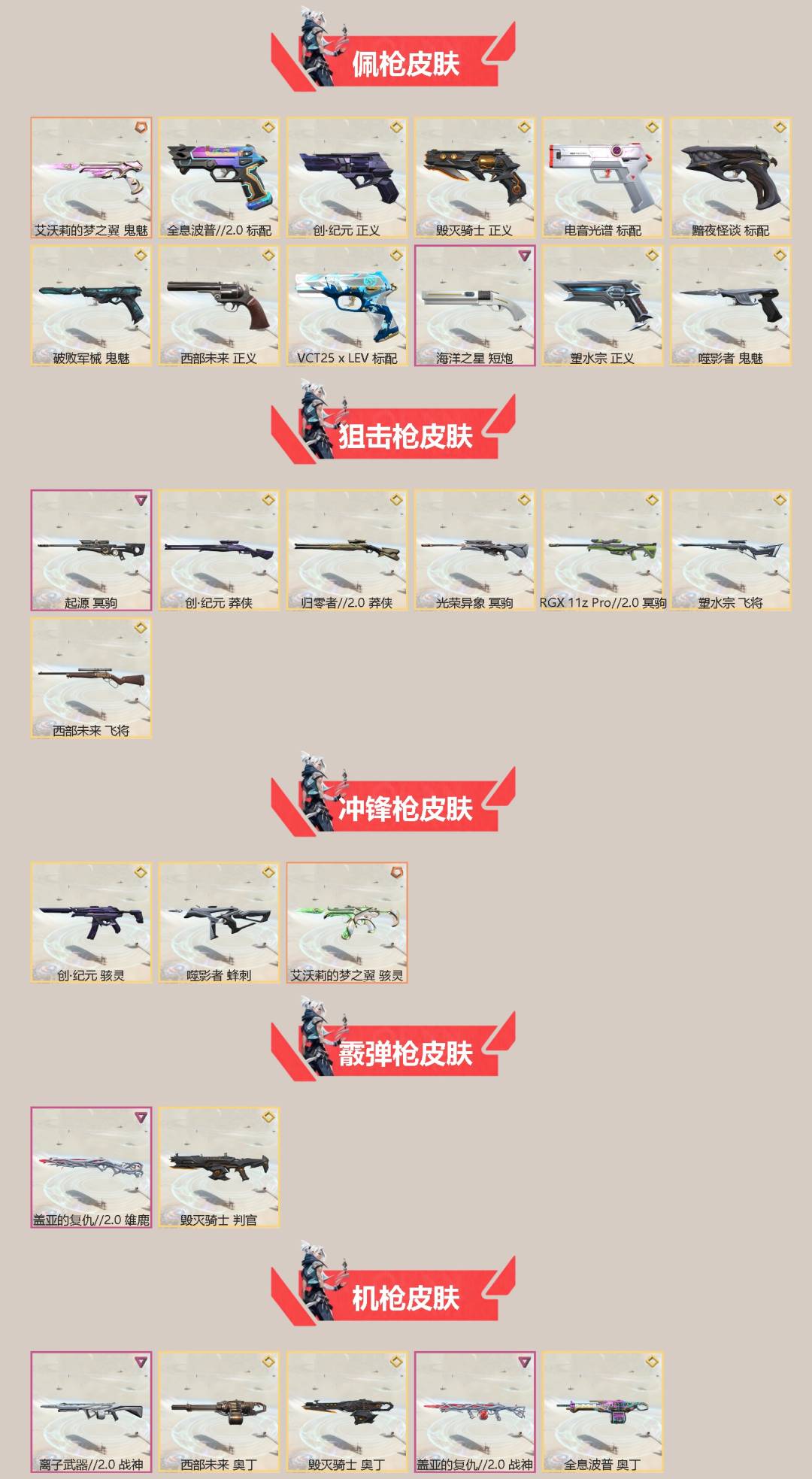 佩枪皮肤

艾沃莉的梦之翼 鬼魅
全息波普//2.0 标配
创·纪元 正义
毁灭骑士 正义
电音光谱 标配
黯夜怪谈 标配
破败军械 鬼魅
西部未来 正义
VCT25 x LEV 标配
海洋之星 短炮
塑水宗 正义
噬影者 鬼魅

狙击枪皮肤

起源 冥驹
创·纪元 莽侠
归零者//2.0 莽侠
光荣异象 冥驹
RGX 11z Pro//2.0 冥驹
塑水宗 飞将
西部未来 飞将

冲锋枪皮肤

创·纪元 骇灵
噬影者 蜂刺
艾沃莉的梦之翼 骇灵

霰弹枪皮肤

盖亚的复仇//2.0 雄鹿
毁灭骑士 判官

机枪皮肤

离子武器//2.0 战神
西部未来 奥丁
毁灭骑士 奥丁
盖亚的复仇//2.0 战神
全息波普 奥丁